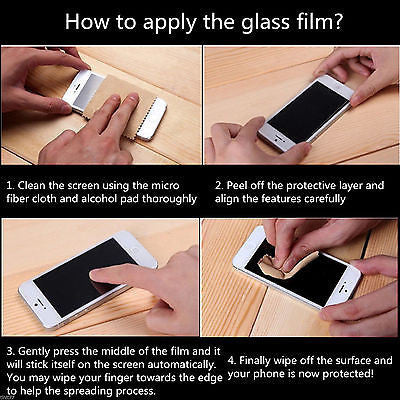 How to apply the glass film?

1. Clean the screen using the micro fiber cloth and alcohol pad thoroughly

2. Peel off the protective layer and align the features carefully

3. Gently press the middle of the film and it will stick itself on the screen automatically. You may wipe your finger towards the edge to help the spreading process.

4. Finally wipe off the surface and your phone is now protected!